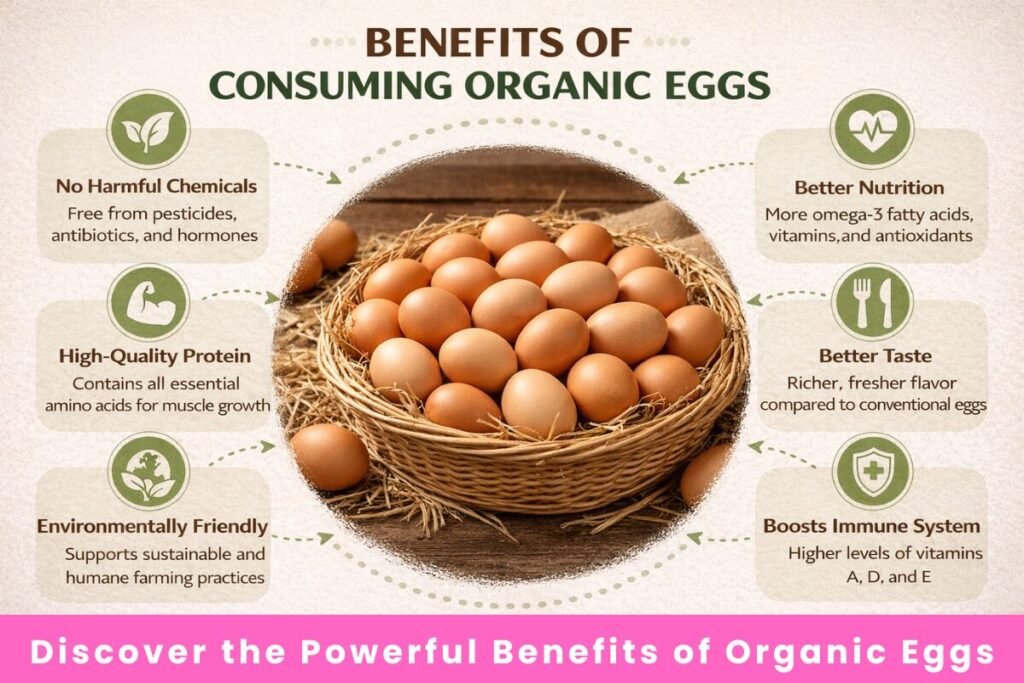 BENEFITS OF
CONSUMING ORGANIC EGGS

No Harmful Chemicals
Free from pesticides, antibiotics, and hormones

High-Quality Protein
Contains all essential amino acids for muscle growth

Environmentally Friendly
Supports sustainable and humane farming practices

Better Nutrition
More omega-3 fatty acids, vitamins,and antioxidants

Better Taste
Richer, fresher flavor compared to conventional eggs

Boosts Immune System
Higher levels of vitamins A, D, and E

Discover the Powerful Benefits of Organic Eggs